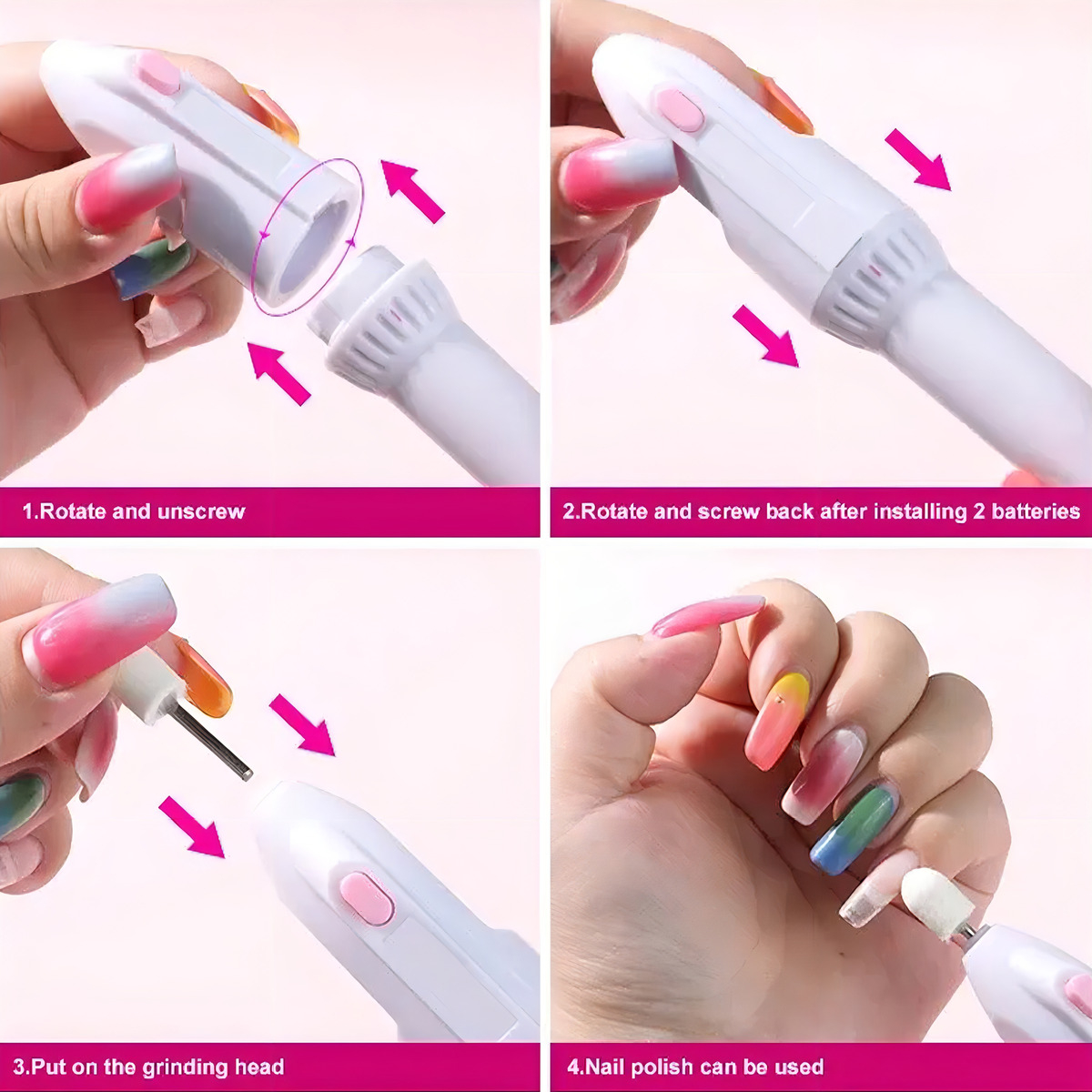 1.Rotate and unscrew

2.Rotate and screw back after installing 2 batteries

3.Put on the grinding head

4.Nail polish can be used