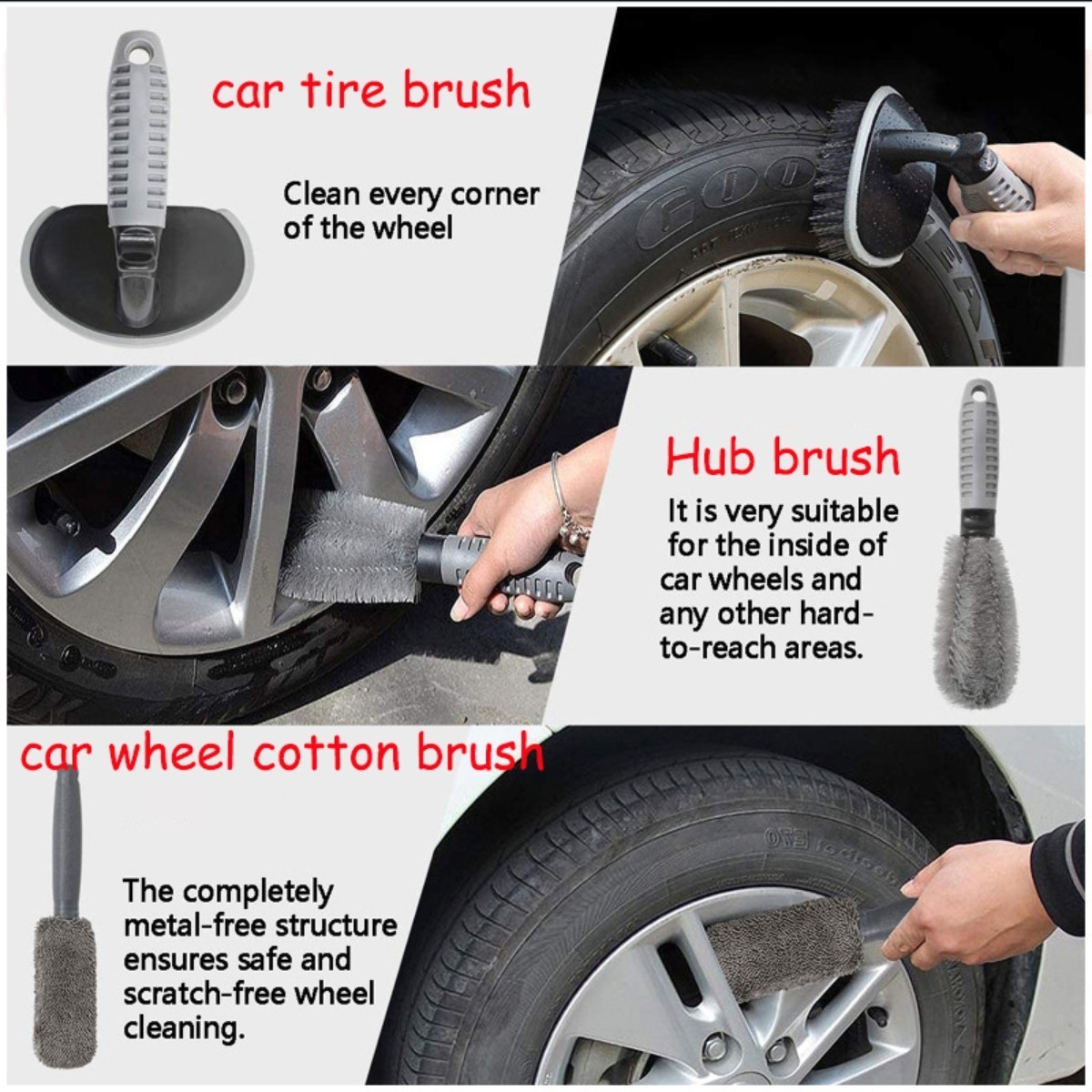 car tire brush

Clean every corner of the wheel

Hub brush

It is very suitable for the inside of car wheels and any other hard-to-reach areas.

car wheel cotton brush

The completely metal-free structure ensures safe and scratch-free wheel cleaning.