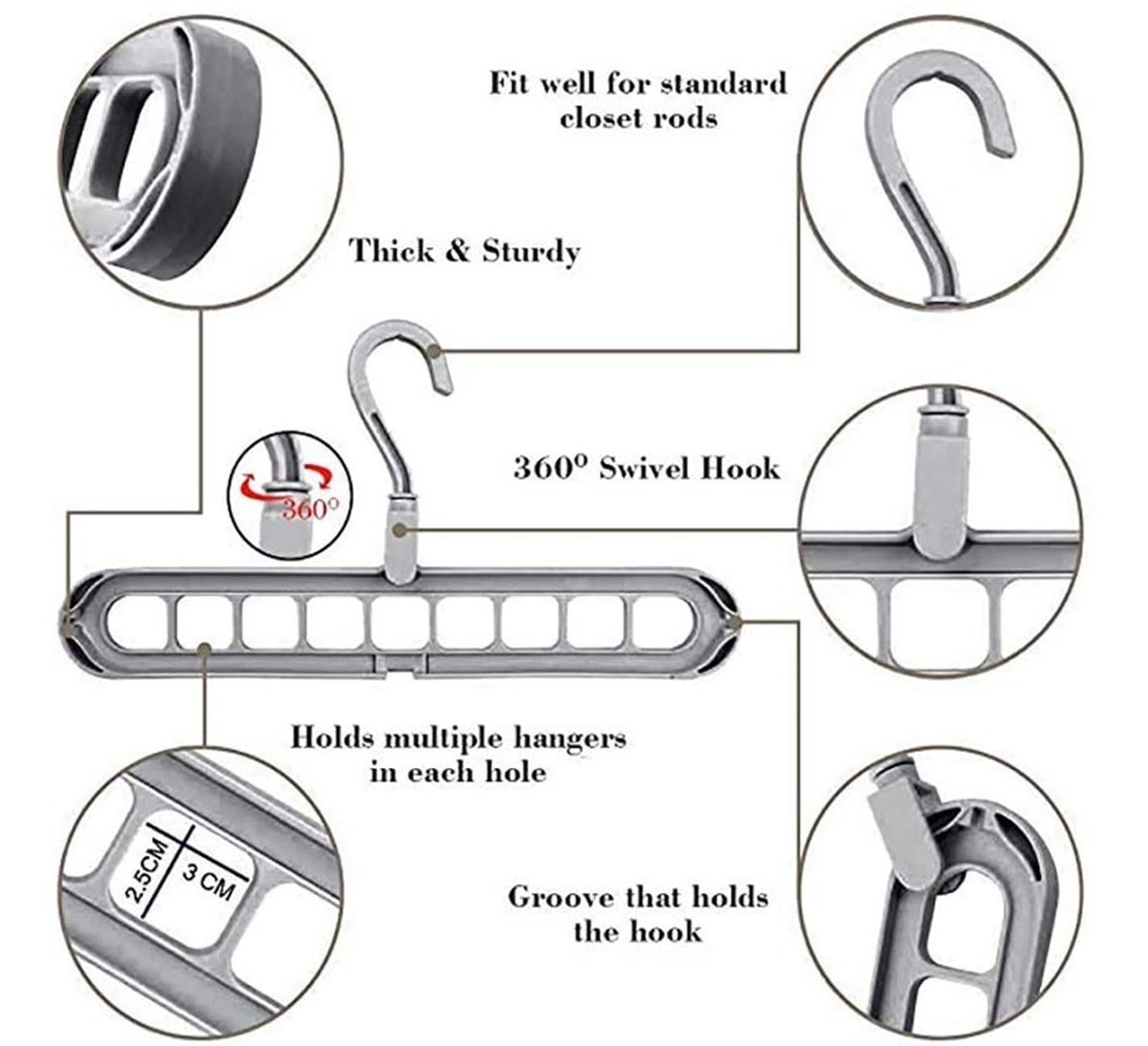 Fit well for standard closet rods

Thick & Sturdy

360° Swivel Hook

360°

Holds multiple hangers in each hole

2.5CM

3 CM

Groove that holds the hook