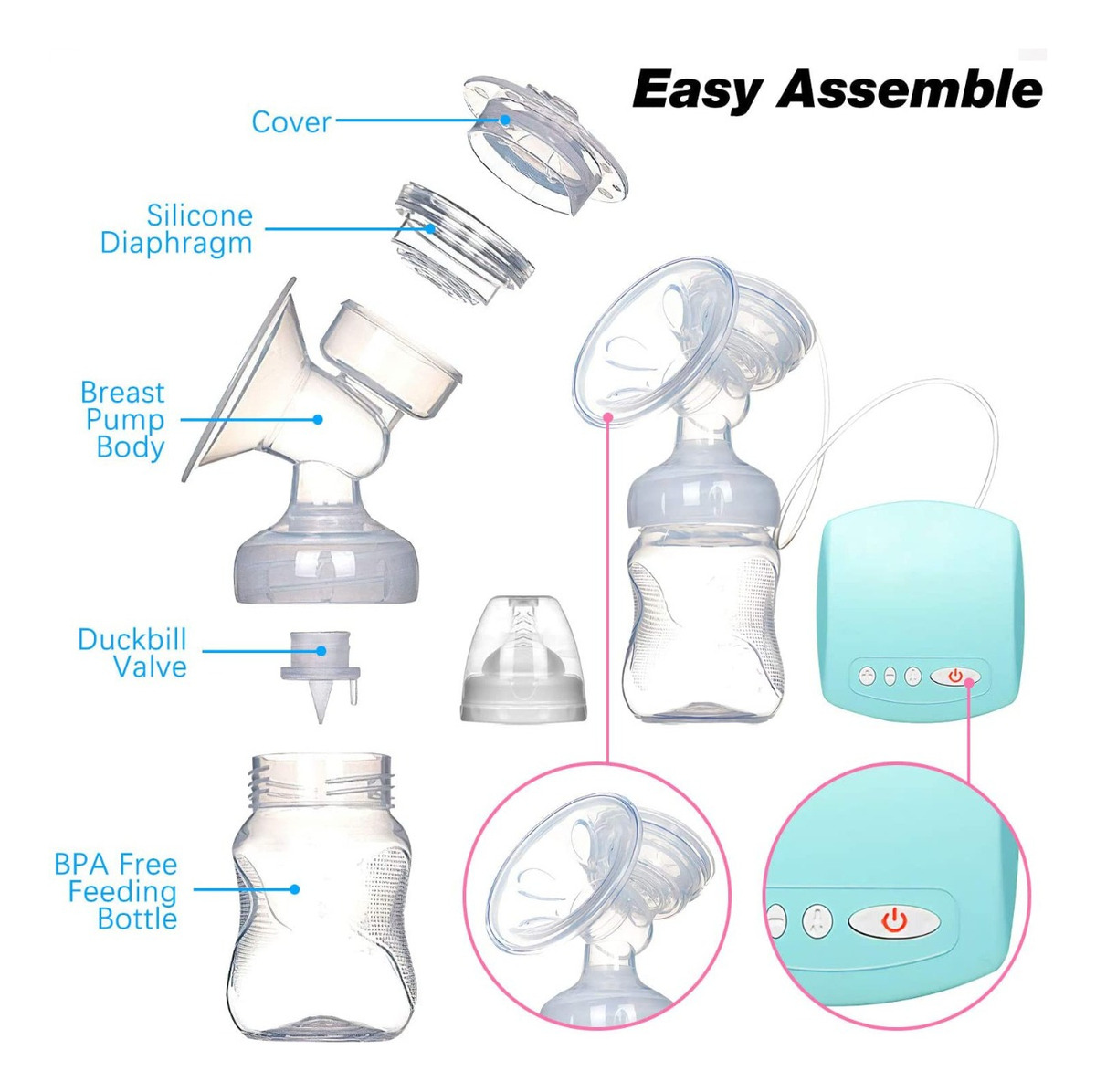 Easy Assemble

Cover

Silicone Diaphragm

Breast Pump Body

Duckbill Valve

BPA Free Feeding Bottle