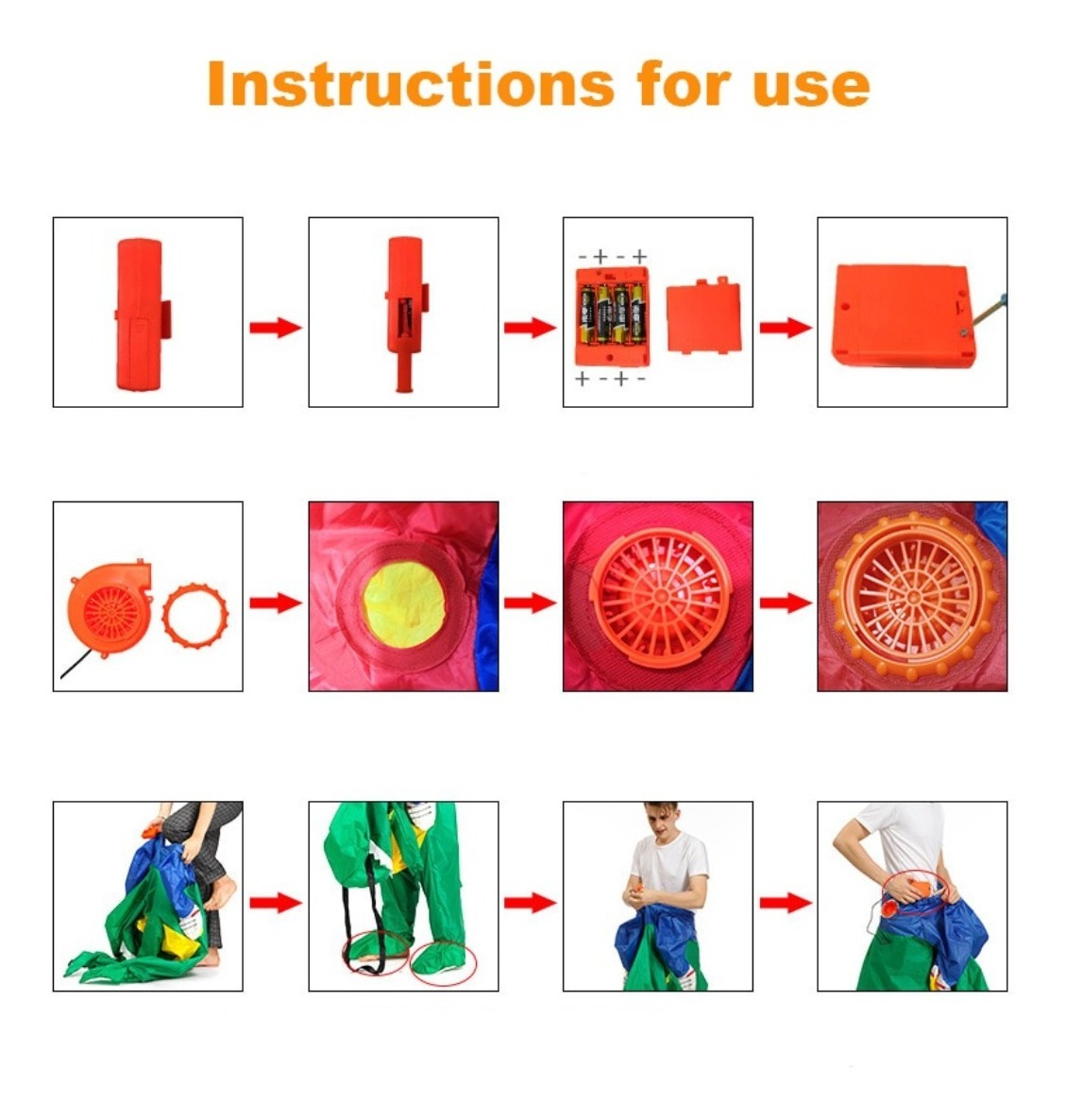 Instructions for use

- + - +

+ - + -