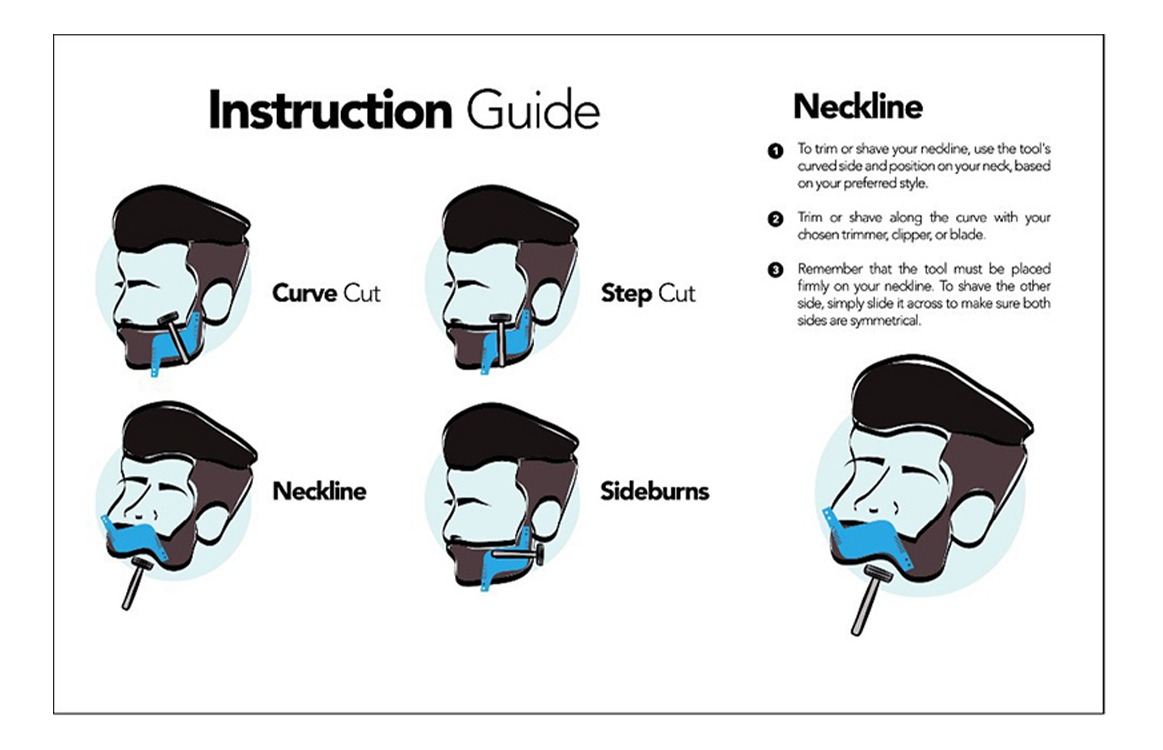 Instruction Guide

Curve Cut

Step Cut

Neckline

Sideburns

Neckline

1 To trim or shave your neckline, use the tool's curved side and position on your neck, based on your preferred style.

2 Trim or shave along the curve with your chosen trimmer, clipper, or blade.

3 Remember that the tool must be placed firmly on your neckline. To shave the other side, simply slide it across to make sure both sides are symmetrical.