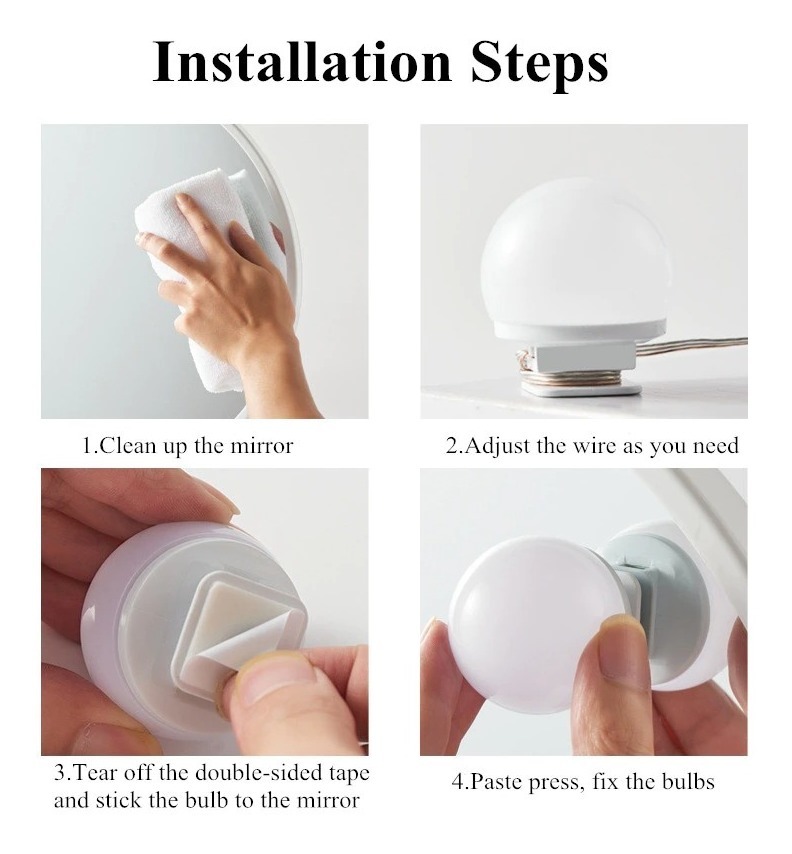 Installation Steps

1.Clean up the mirror

2.Adjust the wire as you need

3.Tear off the double-sided tape and stick the bulb to the mirror

4.Paste press, fix the bulbs