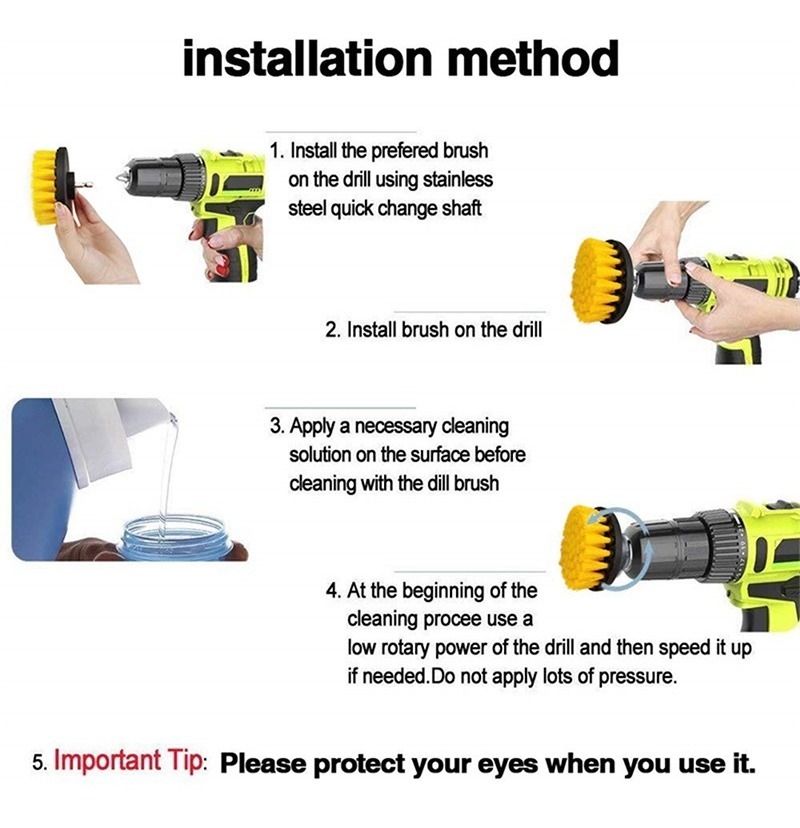 installation method

1. Install the prefered brush on the drill using stainless steel quick change shaft

2. Install brush on the drill

3. Apply a necessary cleaning solution on the surface before cleaning with the dill brush

4. At the beginning of the cleaning procee use a low rotary power of the drill and then speed it up if needed.Do not apply lots of pressure.

5. Important Tip: Please protect your eyes when you use it.