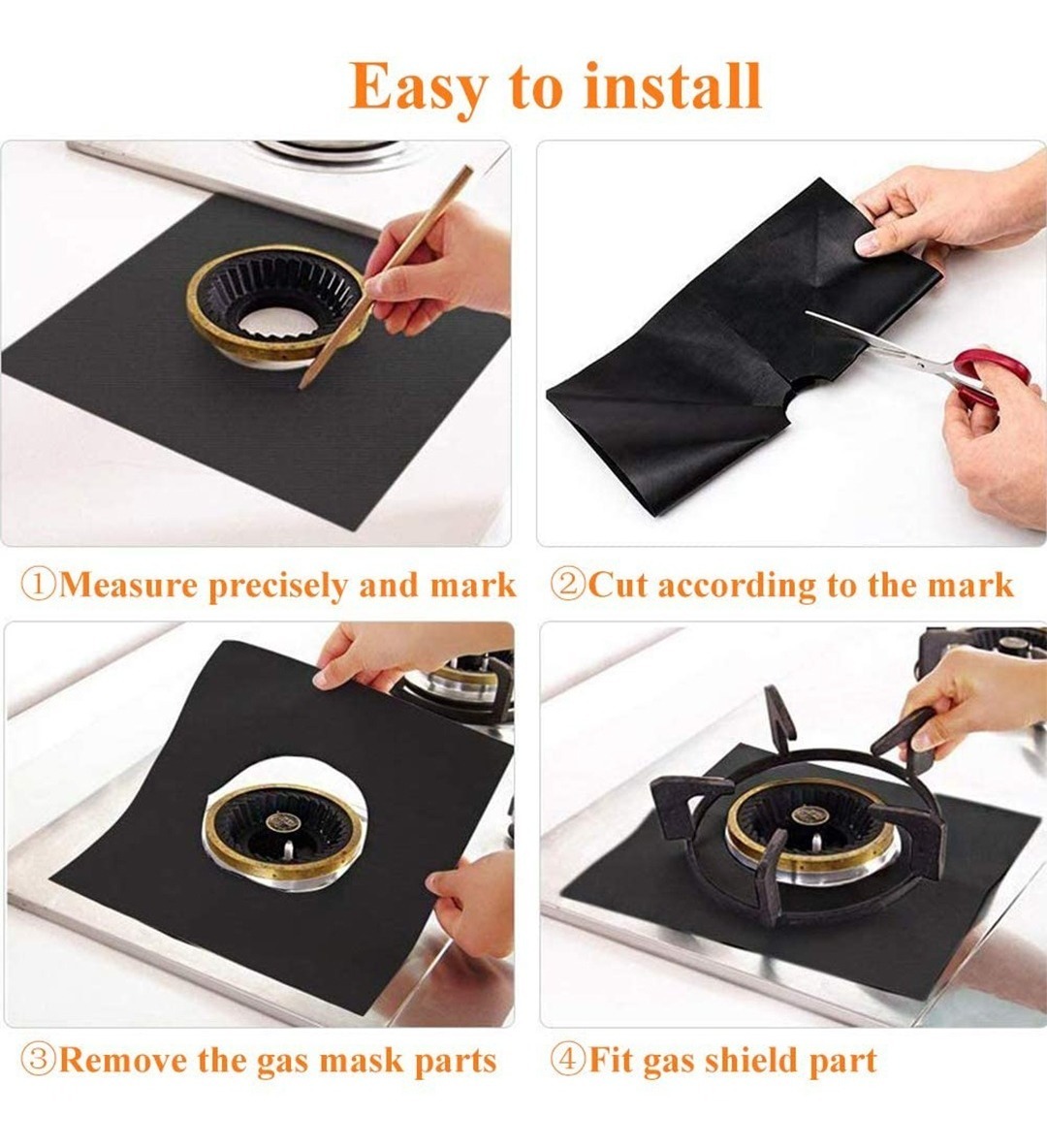 Easy to install

①Measure precisely and mark

②Cut according to the mark

③Remove the gas mask parts

④Fit gas shield part