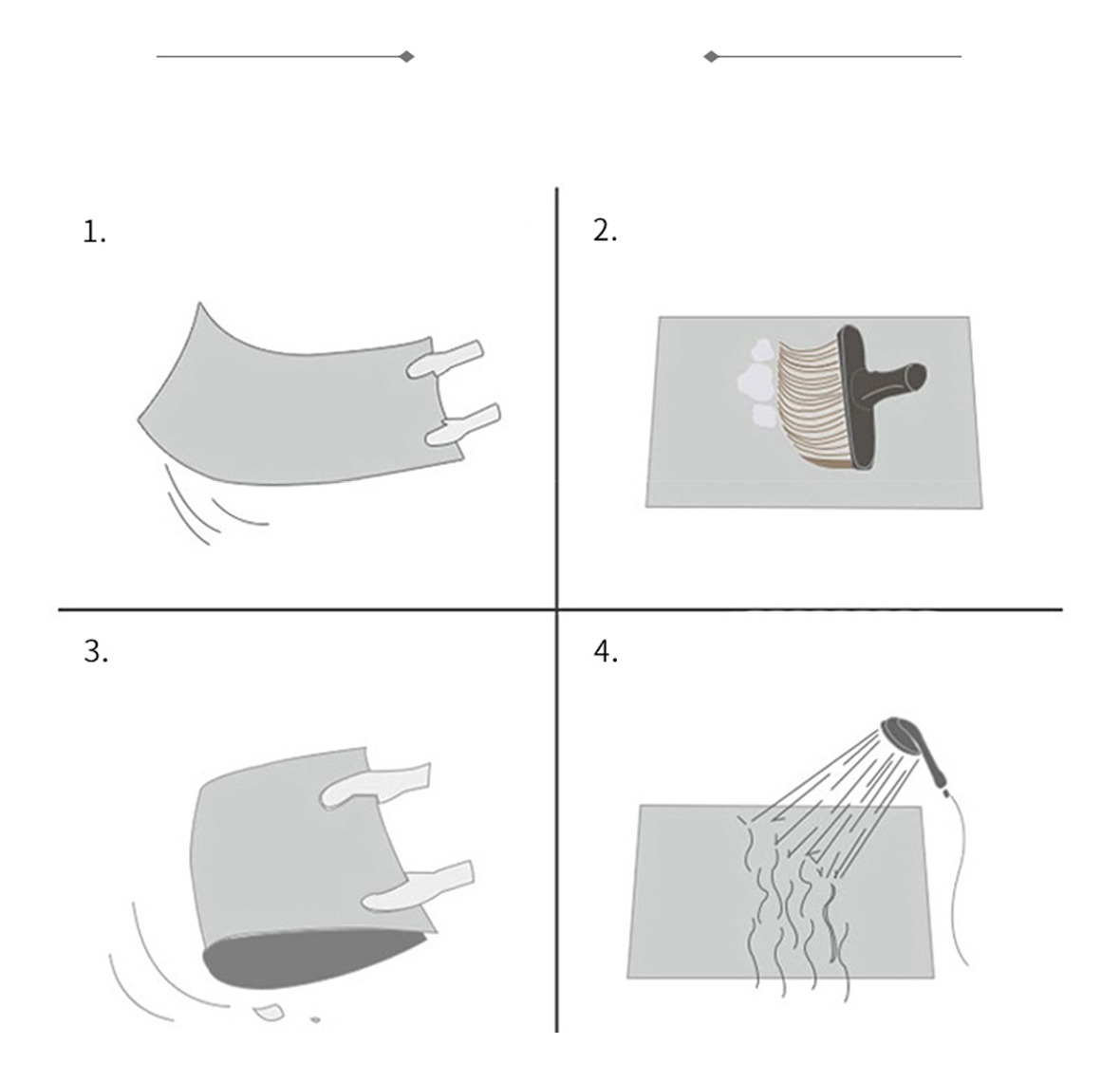 1.

2.

3.

4.